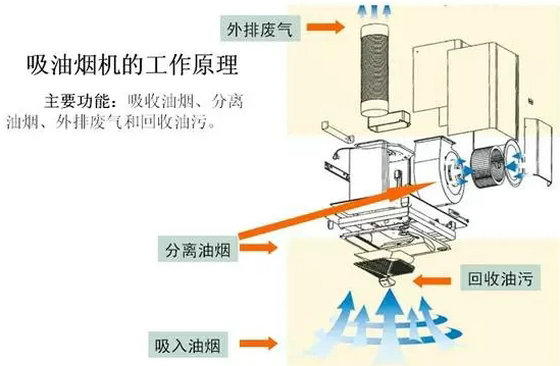 外排废气

吸油烟机的工作原理

主要功能：吸收油烟、分离油烟、外排废气和回收油污。

分离油烟

回收油污

吸入油烟